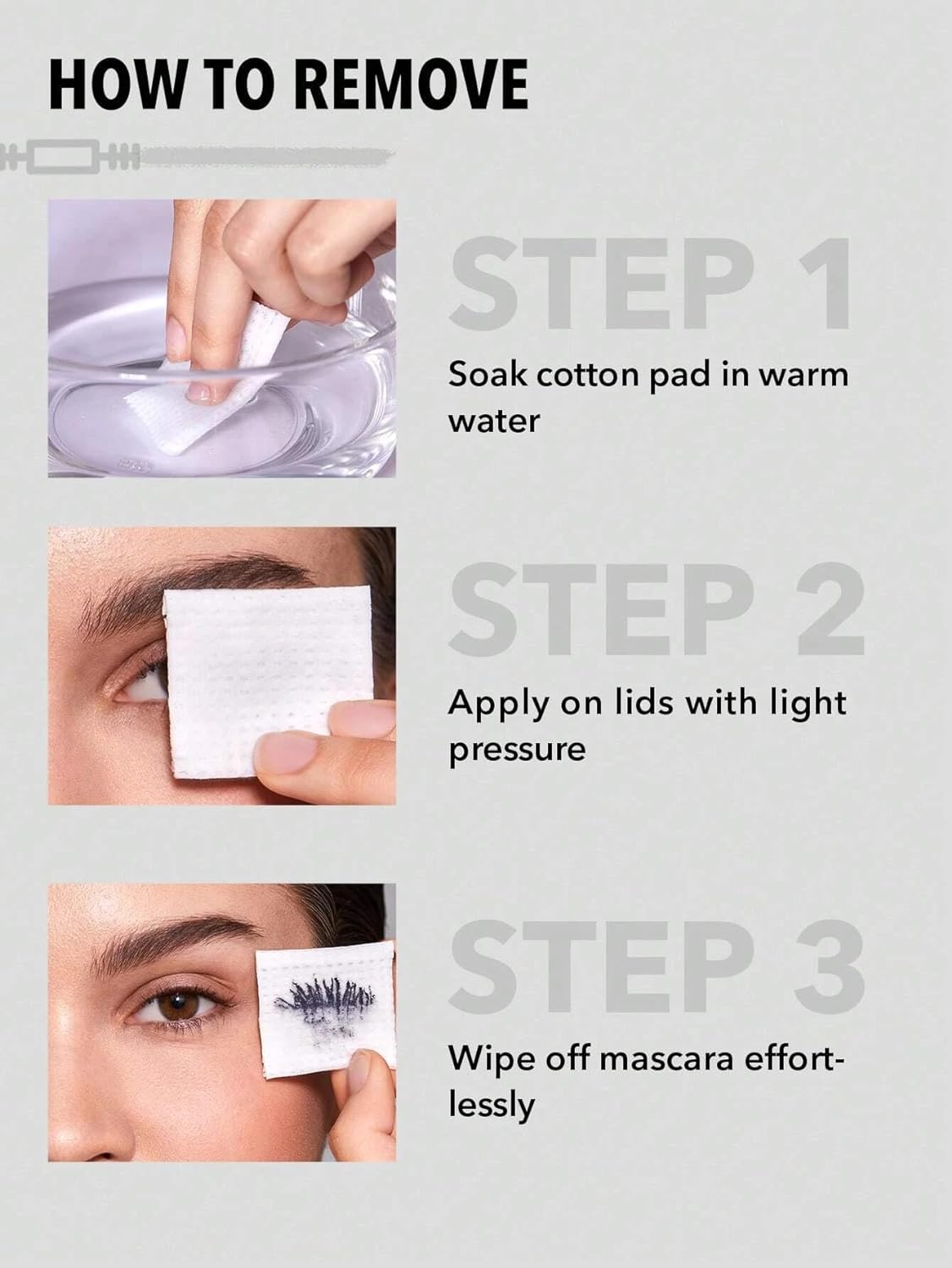 HOW TO REMOVE

STEP 1
Soak cotton pad in warm water

STEP 2
Apply on lids with light pressure

STEP 3
Wipe off mascara effortlessly